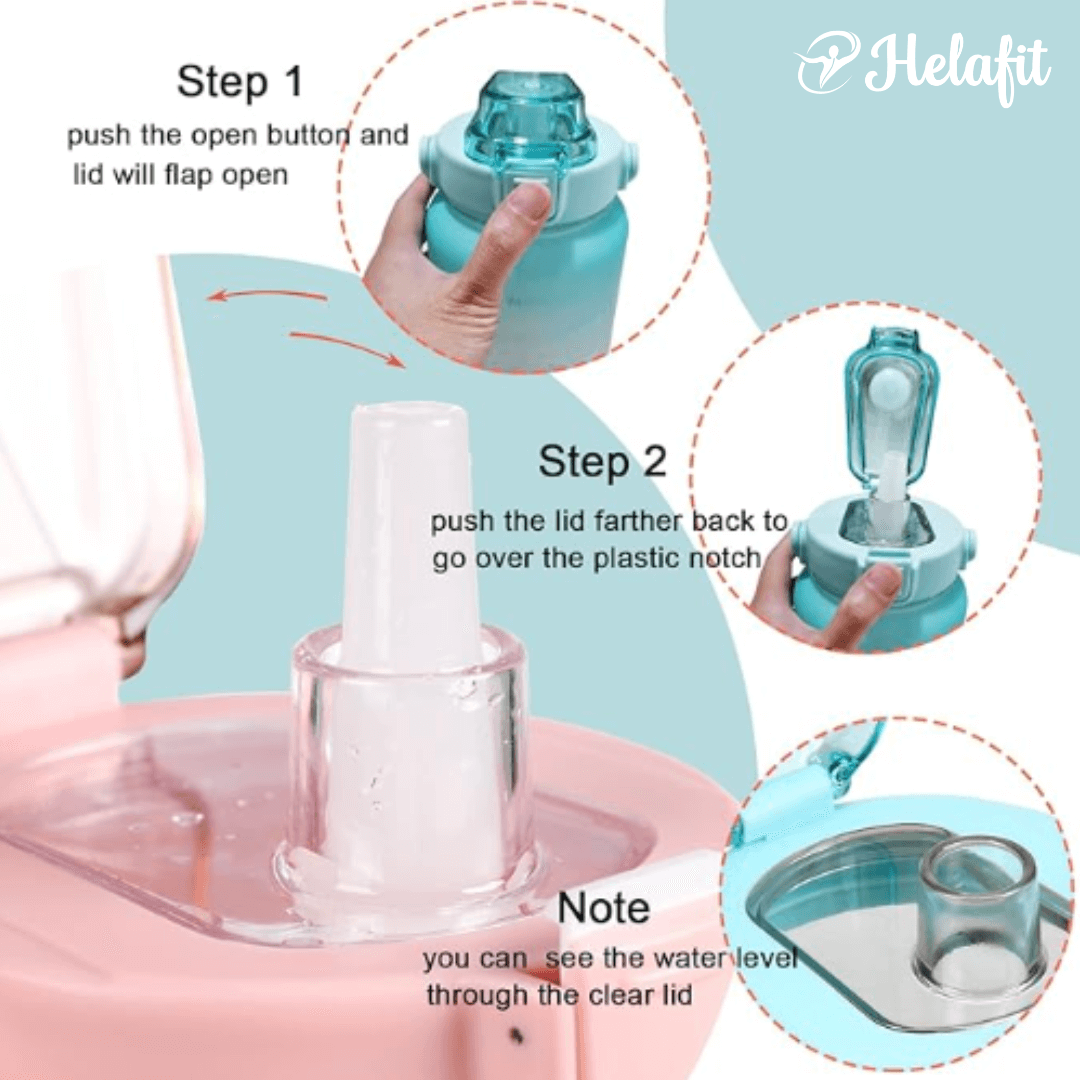 Helafit

Step 1
push the open button and lid will flap open

Step 2
push the lid farther back to go over the plastic notch

Note
you can see the water level through the clear lid